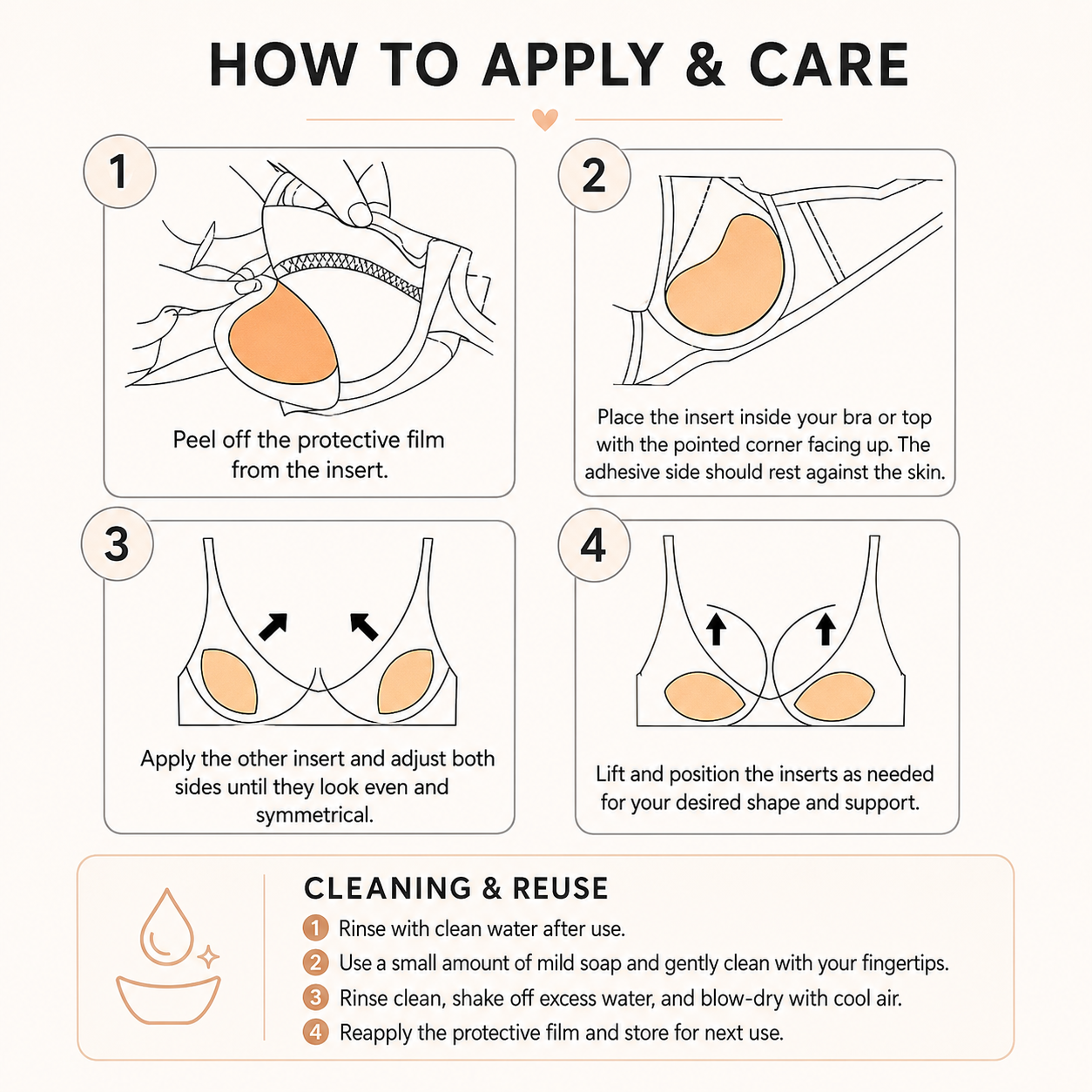 HOW TO APPLY & CARE

1
Peel off the protective film from the insert.

2
Place the insert inside your bra or top with the pointed corner facing up. The adhesive side should rest against the skin.

3
Apply the other insert and adjust both sides until they look even and symmetrical.

4
Lift and position the inserts as needed for your desired shape and support.

CLEANING & REUSE
1 Rinse with clean water after use.
2 Use a small amount of mild soap and gently clean with your fingertips.
3 Rinse clean, shake off excess water, and blow-dry with cool air.
4 Reapply the protective film and store for next use.