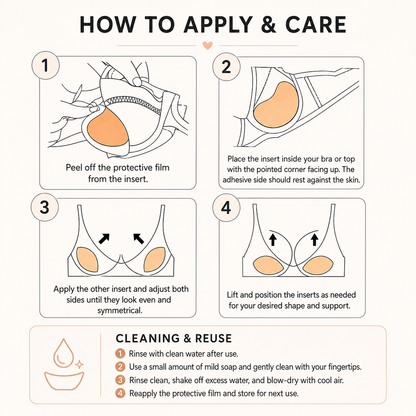 HOW TO APPLY & CARE

1

Peel off the protective film from the insert.

2

Place the insert inside your bra or top with the pointed corner facing up. The adhesive side should rest against the skin.

3

Apply the other insert and adjust both sides until they look even and symmetrical.

4

Lift and position the inserts as needed for your desired shape and support.

CLEANING & REUSE

1 Rinse with clean water after use.

2 Use a small amount of mild soap and gently clean with your fingertips.

3 Rinse clean, shake off excess water, and blow-dry with cool air.

4 Reapply the protective film and store for next use.